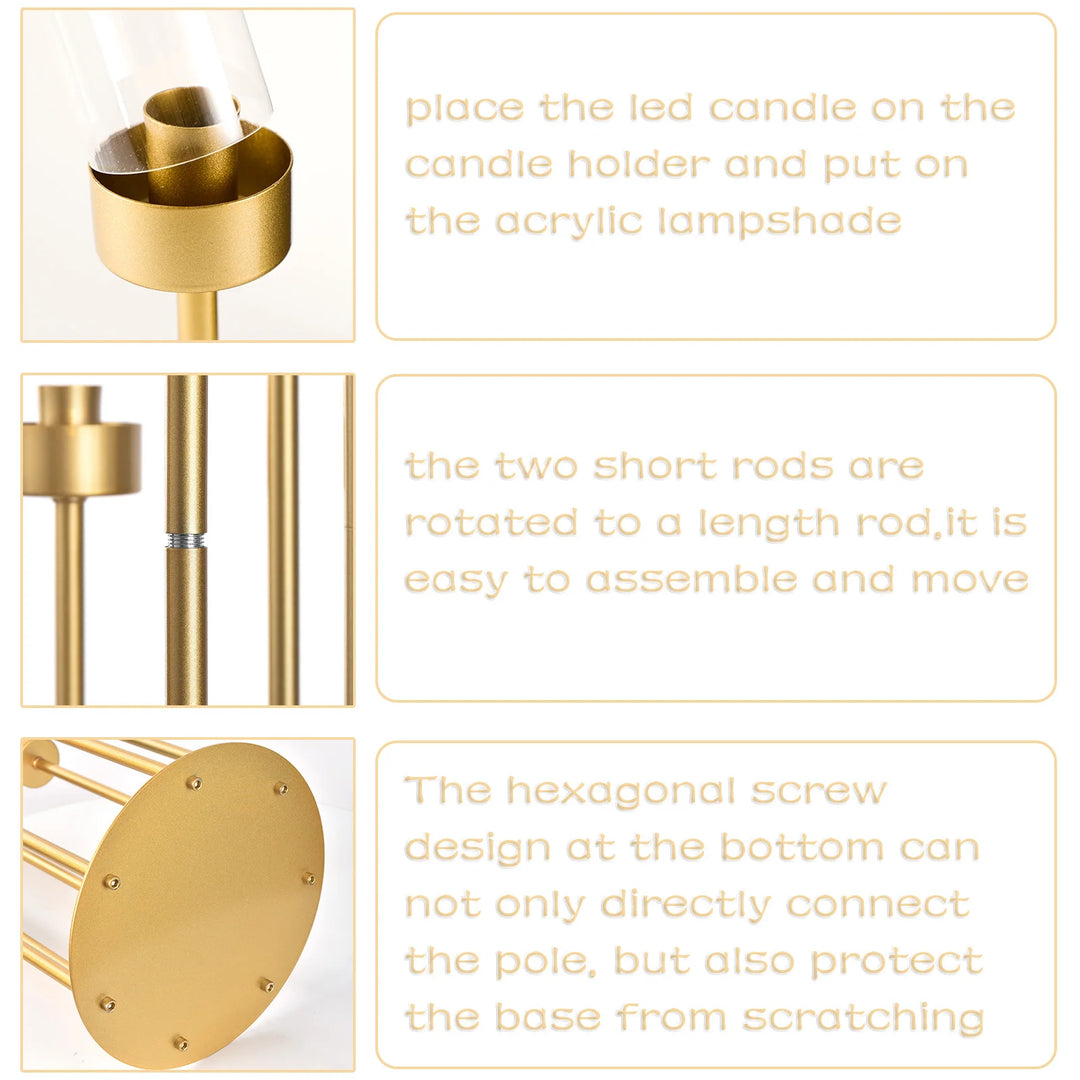 place the led candle on the candle holder and put on the acrylic lampshade

the two short rods are rotated to a length rod,it is easy to assemble and move

The hexagonal screw design at the bottom can not only directly connect the pole, but also protect the base from scratching