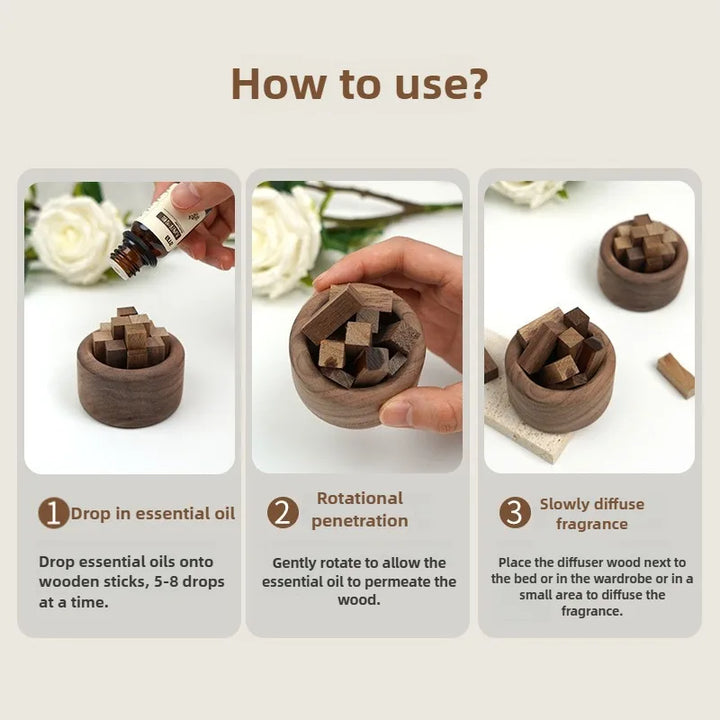 How to use?

1 Drop in essential oil

Drop essential oils onto wooden sticks, 5-8 drops at a time.

2 Rotational penetration

Gently rotate to allow the essential oil to permeate the wood.

3 Slowly diffuse fragrance

Place the diffuser wood next to the bed or in the wardrobe or in a small area to diffuse the fragrance.